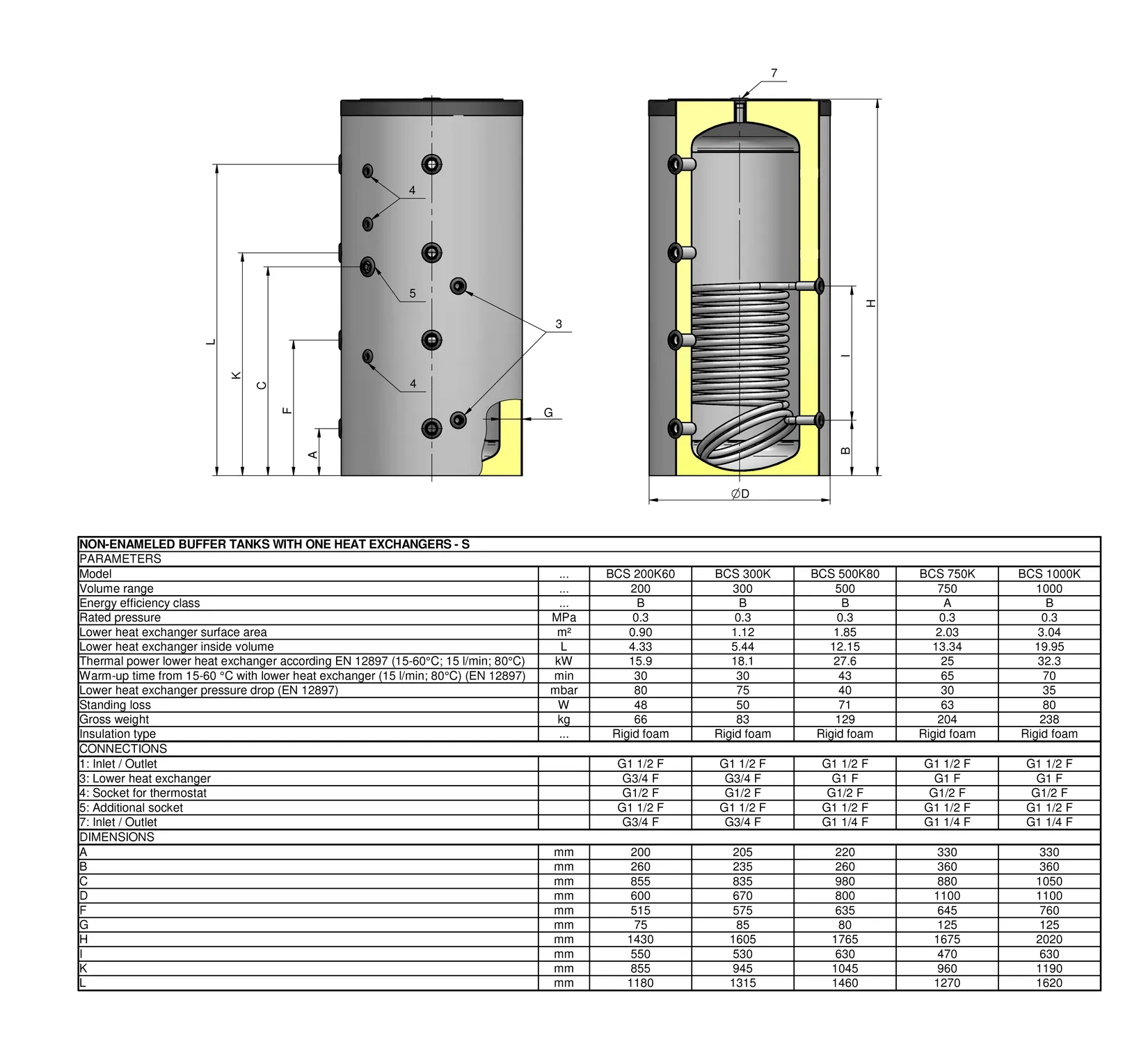 7

4

5

3

4

G

L

K

C

F

A

H

I

B

∅D

| NON-ENAMELED BUFFER TANKS WITH ONE HEAT EXCHANGERS - S | | | | | | |
|---|---|---|---|---|---|---|
| PARAMETERS | | | | | | |
| Model | ... | BCS 200K60 | BCS 300K | BCS 500K80 | BCS 750K | BCS 1000K |
| Volume range | ... | 200 | 300 | 500 | 750 | 1000 |
| Energy efficiency class | ... | B | B | B | A | B |
| Rated pressure | MPa | 0.3 | 0.3 | 0.3 | 0.3 | 0.3 |
| Lower heat exchanger surface area | m² | 0.90 | 1.12 | 1.85 | 2.03 | 3.04 |
| Lower heat exchanger inside volume | L | 4.33 | 5.44 | 12.15 | 13.34 | 19.95 |
| Thermal power lower heat exchanger according EN 12897 (15-60°C; 15 l/min; 80°C) | kW | 15.9 | 18.1 | 27.6 | 25 | 32.3 |
| Warm-up time from 15-60 °C with lower heat exchanger (15 l/min; 80°C) (EN 12897) | min | 30 | 30 | 43 | 65 | 70 |
| Lower heat exchanger pressure drop (EN 12897) | mbar | 80 | 75 | 40 | 30 | 35 |
| Standing loss | W | 48 | 50 | 71 | 63 | 80 |
| Gross weight | kg | 66 | 83 | 129 | 204 | 238 |
| Insulation type | ... | Rigid foam | Rigid foam | Rigid foam | Rigid foam | Rigid foam |
| CONNECTIONS | | | | | | |
| 1: Inlet / Outlet | | G1 1/2 F | G1 1/2 F | G1 1/2 F | G1 1/2 F | G1 1/2 F |
| 3: Lower heat exchanger | | G3/4 F | G3/4 F | G1 F | G1 F | G1 F |
| 4: Socket for thermostat | | G1/2 F | G1/2 F | G1/2 F | G1/2 F | G1/2 F |
| 5: Additional socket | | G1 1/2 F | G1 1/2 F | G1 1/2 F | G1 1/2 F | G1 1/2 F |
| 7: Inlet / Outlet | | G3/4 F | G3/4 F | G1 1/4 F | G1 1/4 F | G1 1/4 F |
| DIMENSIONS | | | | | | |
| A | mm | 200 | 205 | 220 | 330 | 330 |
| B | mm | 260 | 235 | 260 | 360 | 360 |
| C | mm | 855 | 835 | 980 | 880 | 1050 |
| D | mm | 600 | 670 | 800 | 1100 | 1100 |
| F | mm | 515 | 575 | 635 | 645 | 760 |
| G | mm | 75 | 85 | 80 | 125 | 125 |
| H | mm | 1430 | 1605 | 1765 | 1675 | 2020 |
| I | mm | 550 | 530 | 630 | 470 | 630 |
| K | mm | 855 | 945 | 1045 | 960 | 1190 |
| L | mm | 1180 | 1315 | 1460 | 1270 | 1620 |