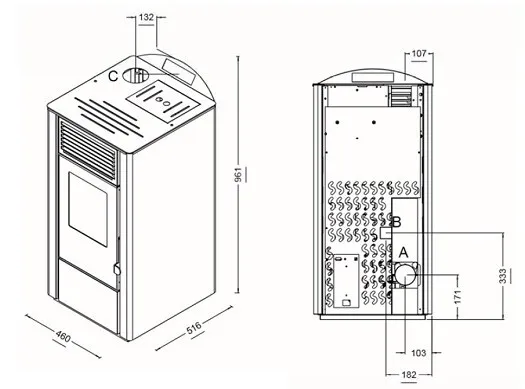 132
C
961
460
516
107
B
A
333
171
103
182